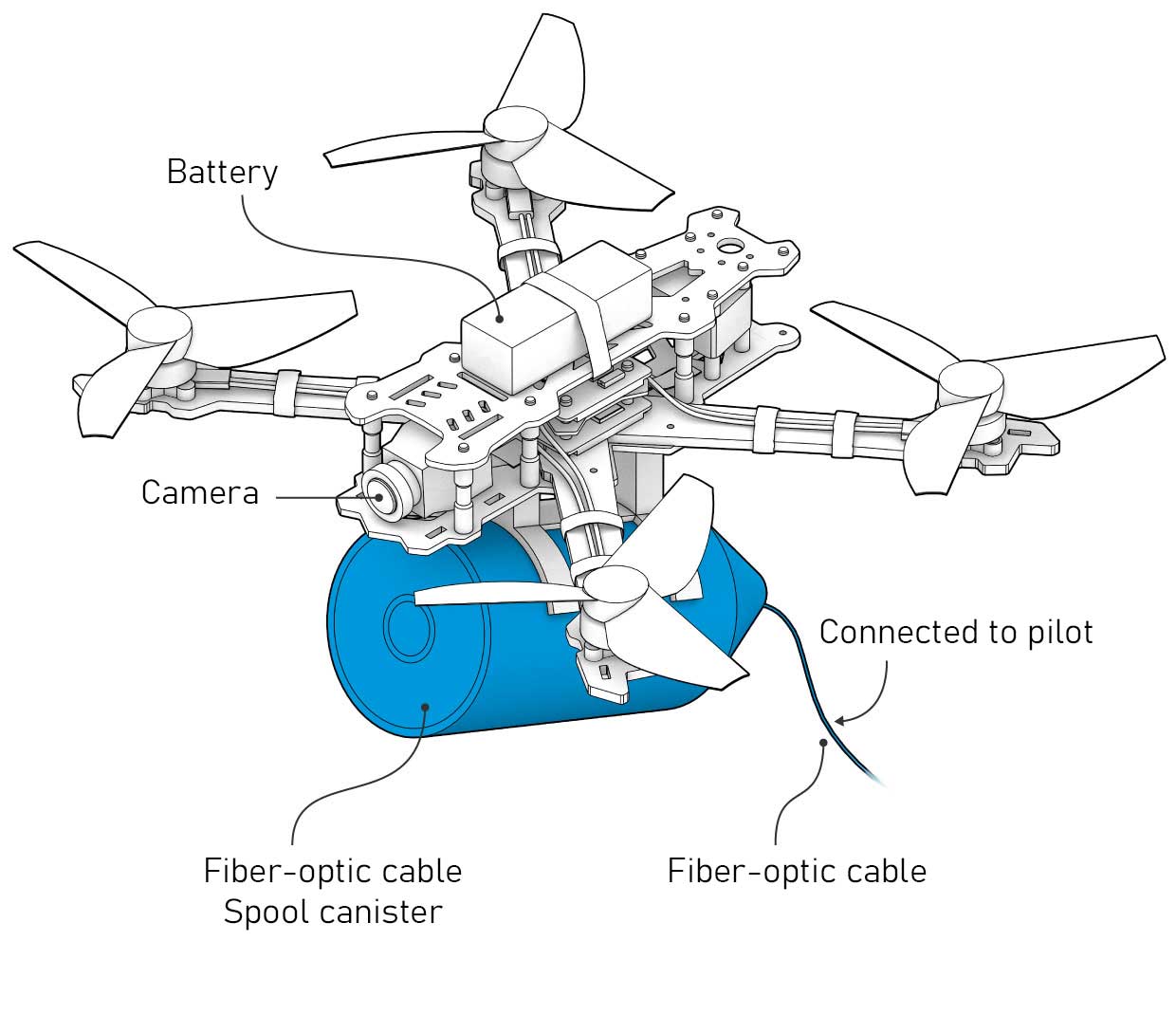 Battery

Camera

Connected to pilot

Fiber-optic cable
Spool canister

Fiber-optic cable